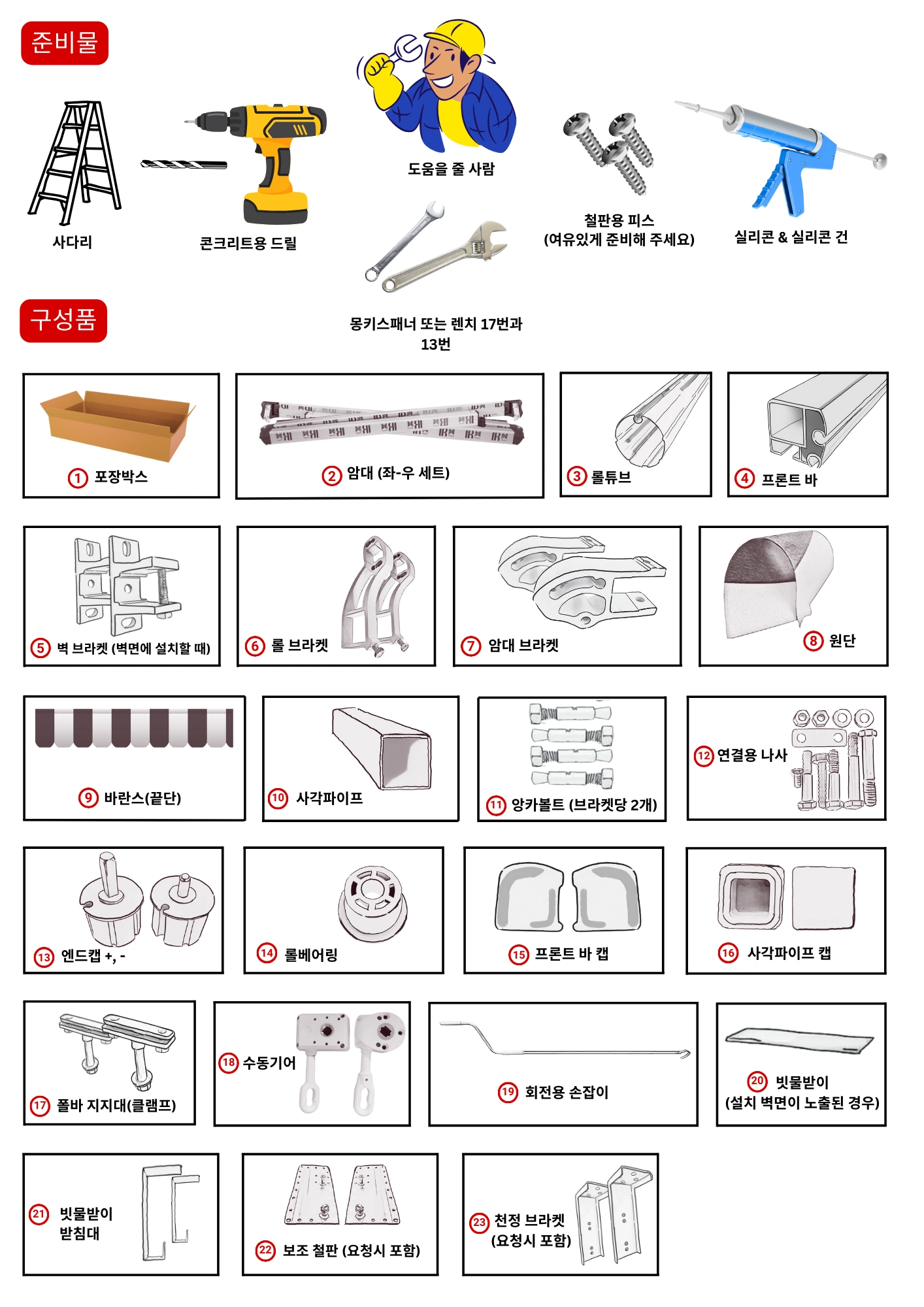 준비물

사다리

콘크리트용 드릴

도움을 줄 사람

몽키스패너 또는 렌치 17번과 13번

철판용 피스
(여유있게 준비해 주세요)

실리콘 & 실리콘 건

구성품

① 포장박스

② 암대 (좌-우 세트)

③ 롤튜브

④ 프론트 바

⑤ 벽 브라켓 (벽면에 설치할 때)

⑥ 롤 브라켓

⑦ 암대 브라켓

⑧ 원단

⑨ 바란스(끝단)

⑩ 사각파이프

⑪ 앙카볼트 (브라켓당 2개)

⑫ 연결용 나사

⑬ 엔드캡 +, -

⑭ 롤베어링

⑮ 프론트 바 캡

⑯ 사각파이프 캡

⑰ 폴바 지지대(클램프)

⑱ 수동기어

⑲ 회전용 손잡이

⑳ 빗물받이
(설치 벽면이 노출된 경우)

㉑ 빗물받이 받침대

㉒ 보조 철판 (요청시 포함)

㉓ 천정 브라켓
(요청시 포함)